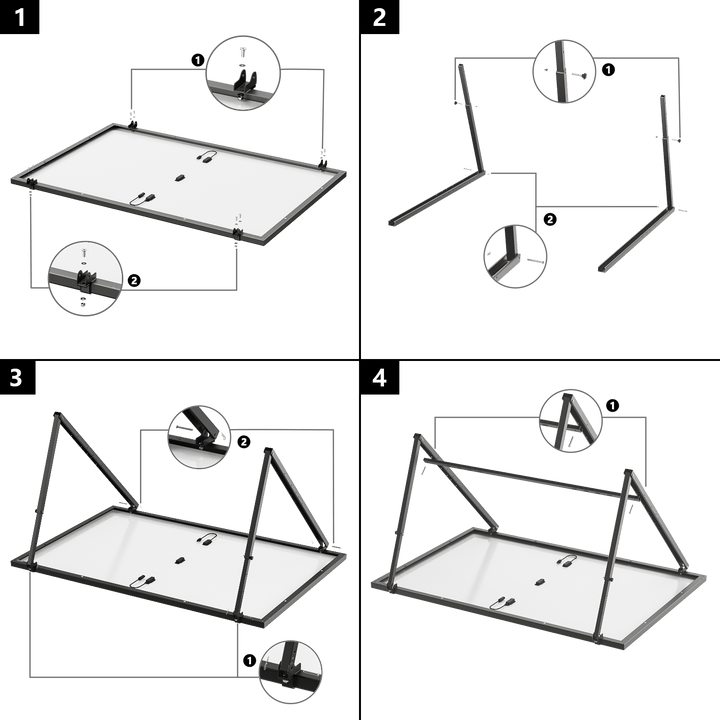 1

1

2

2

1

2

3

2

1

4

1